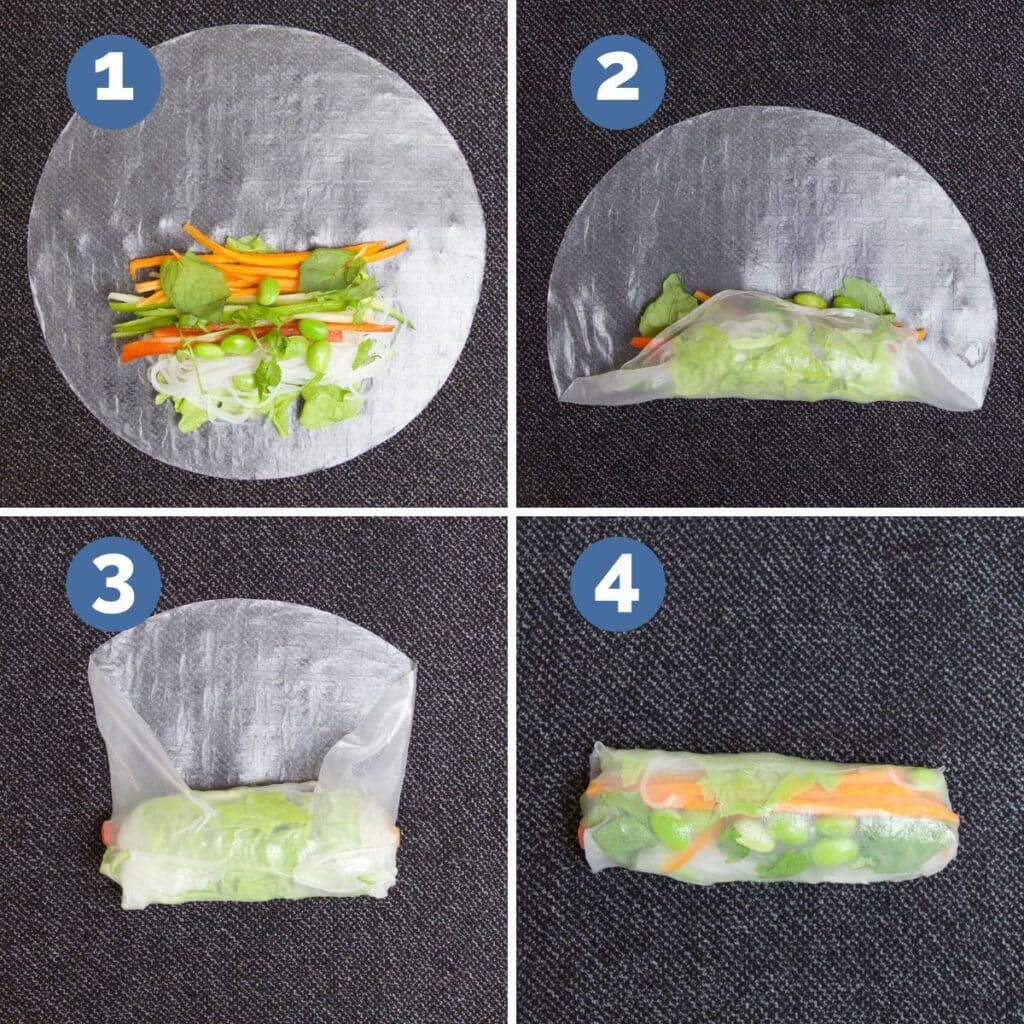 1

2

3

4