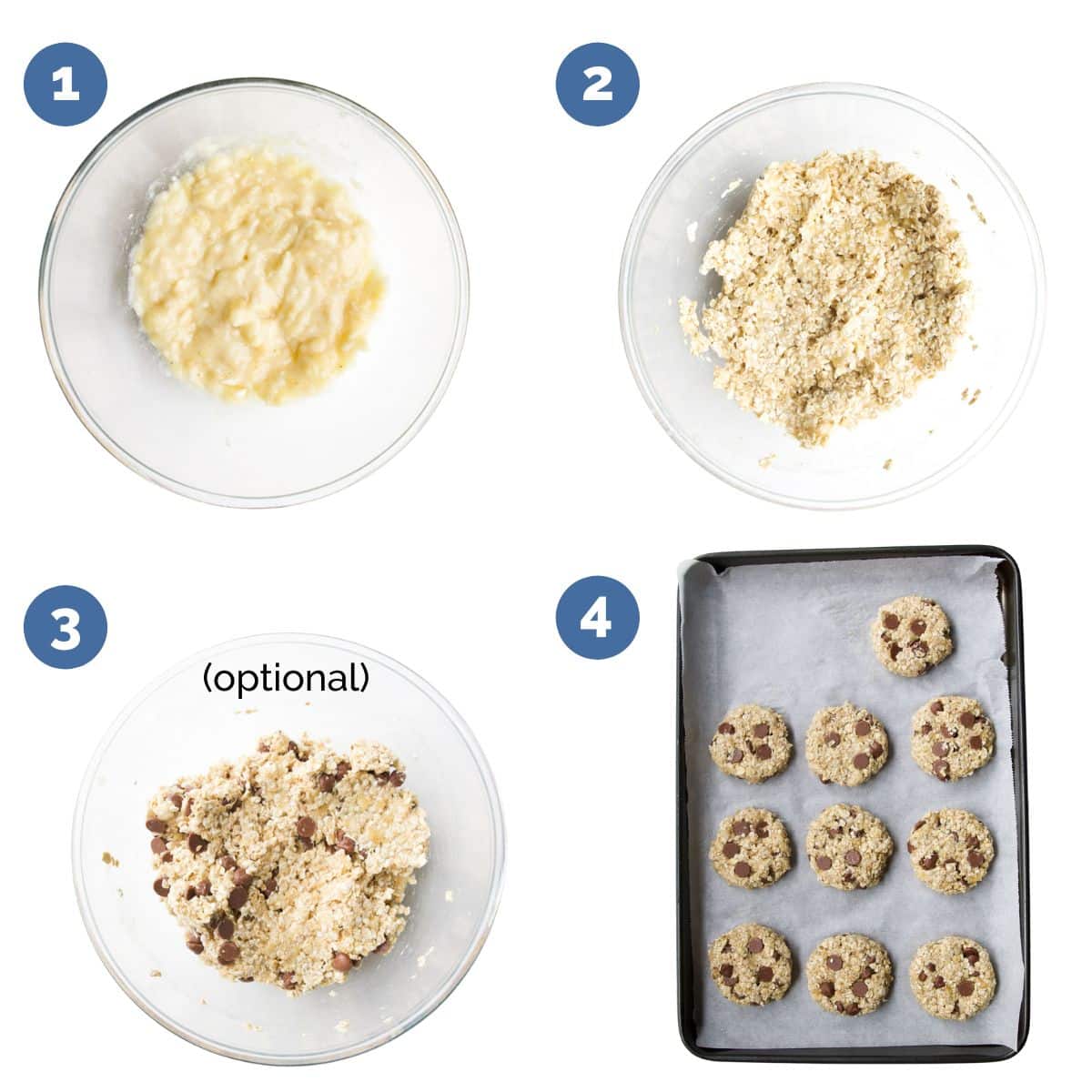 1

2

3

(optional)

4